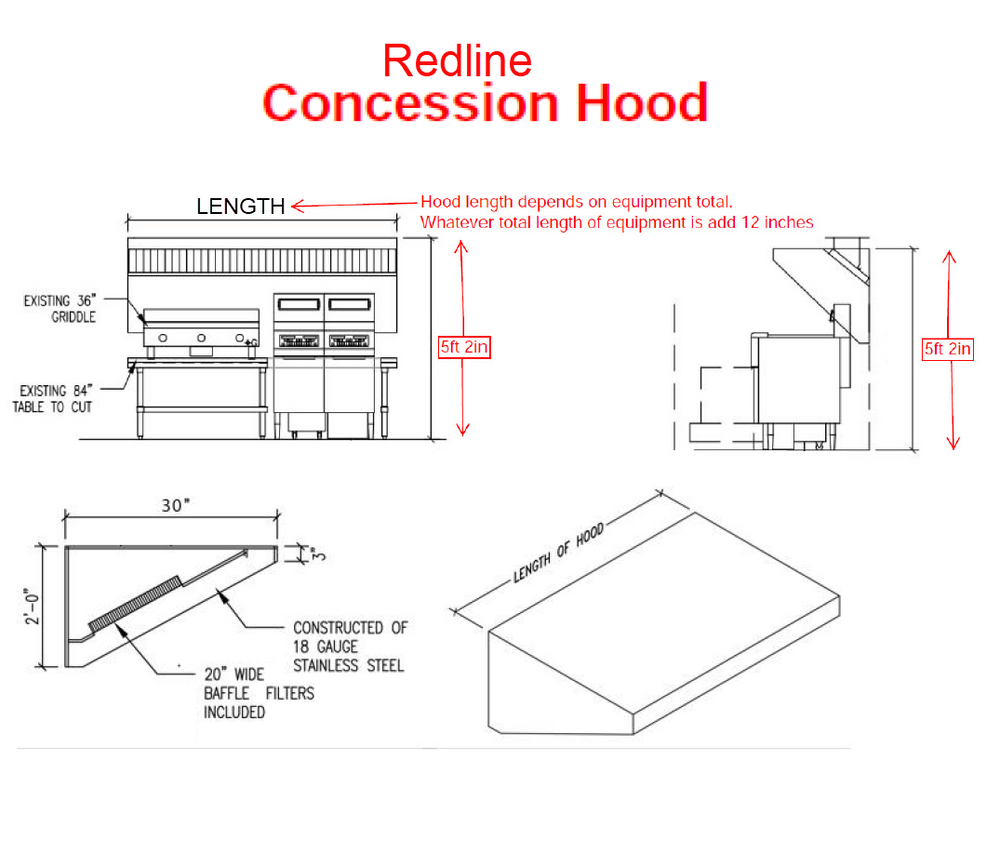 Redline
Concession Hood

LENGTH

Hood length depends on equipment total.
Whatever total length of equipment is add 12 inches

EXISTING 36" GRIDDLE

EXISTING 84" TABLE TO CUT

5ft 2in

5ft 2in

30"

3"

2'-0"

CONSTRUCTED OF 18 GAUGE STAINLESS STEEL

20" WIDE BAFFLE FILTERS INCLUDED

LENGTH OF HOOD