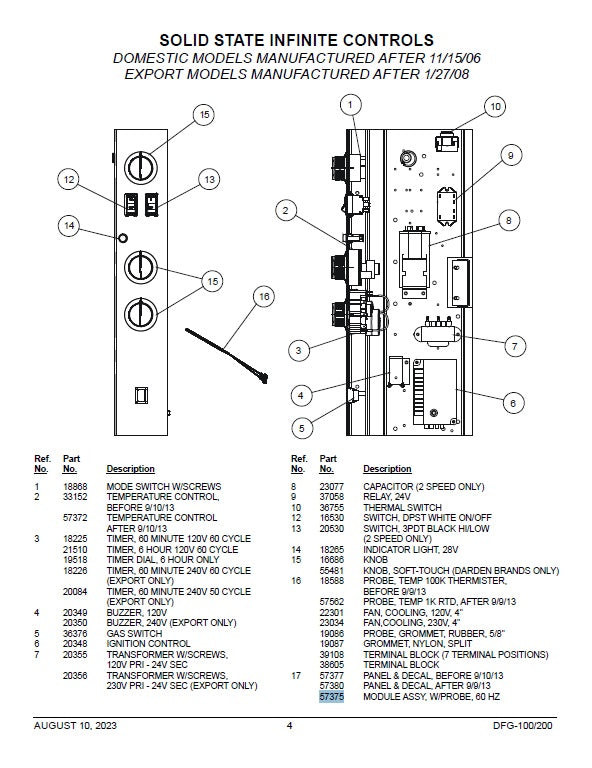 SOLID STATE INFINITE CONTROLS
DOMESTIC MODELS MANUFACTURED AFTER 11/15/06
EXPORT MODELS MANUFACTURED AFTER 1/27/08

15
12
13
14
15
16
1
10
9
2
8
3
7
4
6
5

| Ref. No. | Part No. | Description |
|---|---|---|
| 1 | 18868 | MODE SWITCH W/SCREWS |
| 2 | 33152 | TEMPERATURE CONTROL, BEFORE 9/10/13 |
| | 57372 | TEMPERATURE CONTROL AFTER 9/10/13 |
| 3 | 18225 | TIMER, 60 MINUTE 120V 60 CYCLE |
| | 21510 | TIMER, 6 HOUR 120V 60 CYCLE |
| | 19518 | TIMER DIAL, 6 HOUR ONLY |
| | 18226 | TIMER, 60 MINUTE 240V 60 CYCLE (EXPORT ONLY) |
| | 20084 | TIMER, 60 MINUTE 240V 50 CYCLE (EXPORT ONLY) |
| 4 | 20349 | BUZZER, 120V |
| | 20350 | BUZZER, 240V (EXPORT ONLY) |
| 5 | 36376 | GAS SWITCH |
| 6 | 20348 | IGNITION CONTROL |
| 7 | 20355 | TRANSFORMER W/SCREWS, 120V PRI - 24V SEC |
| | 20356 | TRANSFORMER W/SCREWS, 230V PRI - 24V SEC (EXPORT ONLY) |

| Ref. No. | Part No. | Description |
|---|---|---|
| 8 | 23077 | CAPACITOR (2 SPEED ONLY) |
| 9 | 37058 | RELAY, 24V |
| 10 | 36755 | THERMAL SWITCH |
| 12 | 16530 | SWITCH, DPST WHITE ON/OFF |
| 13 | 20530 | SWITCH, 3PDT BLACK HI/LOW (2 SPEED ONLY) |
| 14 | 18265 | INDICATOR LIGHT, 28V |
| 15 | 16686 | KNOB |
| | 55481 | KNOB, SOFT-TOUCH (DARDEN BRANDS ONLY) |
| 16 | 18588 | PROBE, TEMP 100K THERMISTER, BEFORE 9/9/13 |
| | 57562 | PROBE, TEMP 1K RTD, AFTER 9/9/13 |
| | 22301 | FAN, COOLING, 120V, 4" |
| | 23034 | FAN,COOLING, 230V, 4" |
| | 19086 | PROBE, GROMMET, RUBBER, 5/8" |
| | 19087 | GROMMET, NYLON, SPLIT |
| | 39108 | TERMINAL BLOCK (7 TERMINAL POSITIONS) |
| | 38605 | TERMINAL BLOCK |
| 17 | 57377 | PANEL & DECAL, BEFORE 9/10/13 |
| | 57380 | PANEL & DECAL, AFTER 9/9/13 |
| | 57375 | MODULE ASSY, W/PROBE, 60 HZ |

AUGUST 10, 2023 4 DFG-100/200