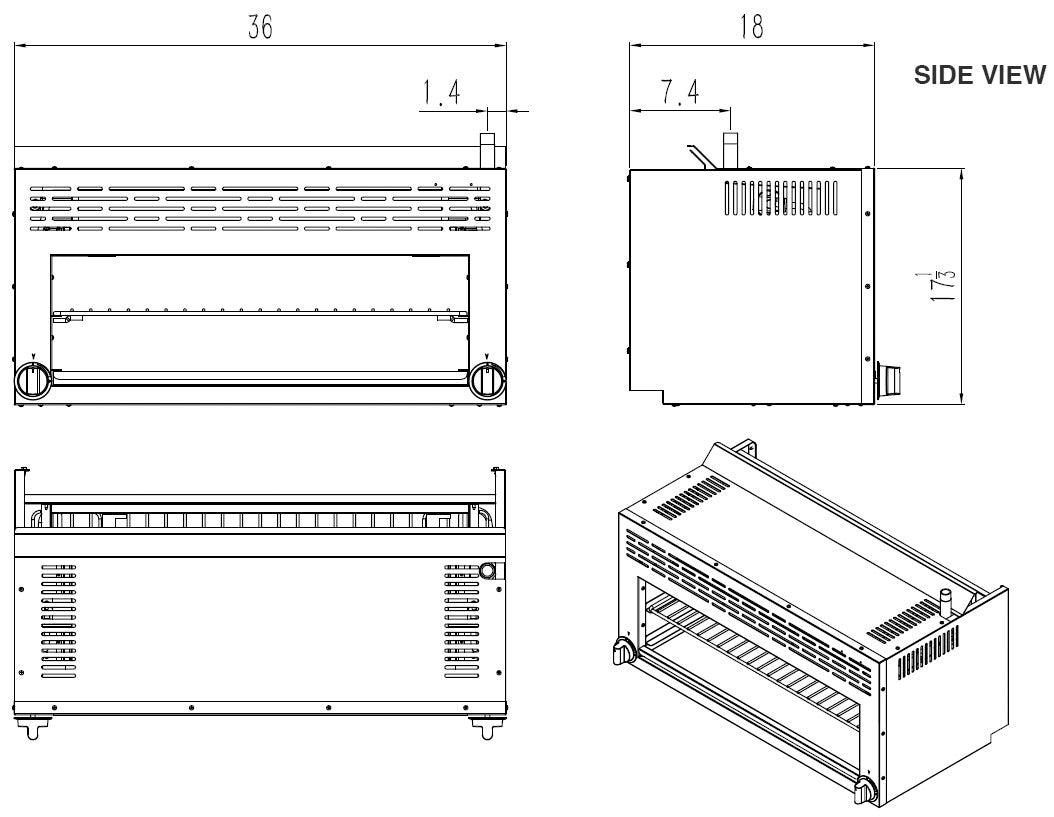 36

1.4

18

7.4

SIDE VIEW

$17\frac{1}{3}$