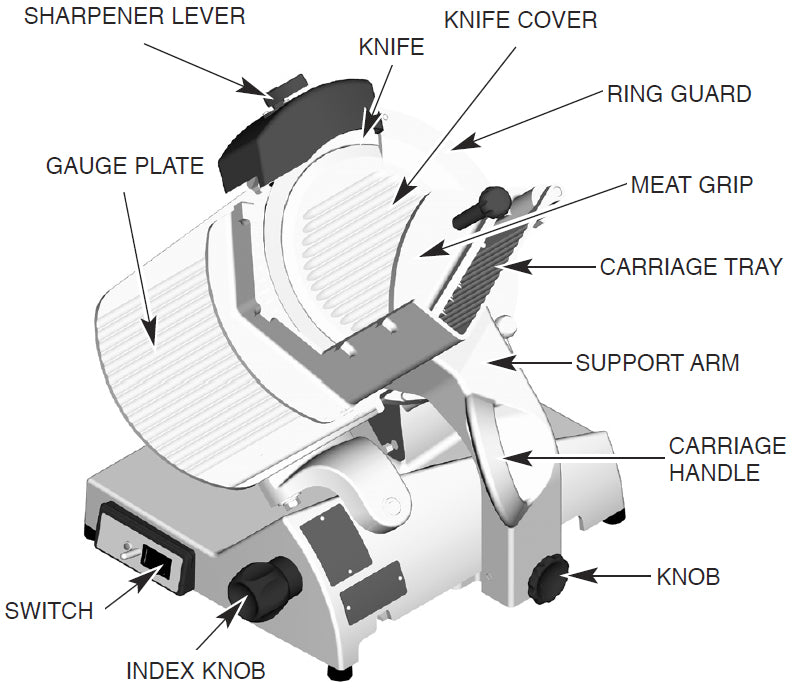 SHARPENER LEVER
KNIFE
KNIFE COVER
RING GUARD
GAUGE PLATE
MEAT GRIP
CARRIAGE TRAY
SUPPORT ARM
CARRIAGE HANDLE
KNOB
SWITCH
INDEX KNOB