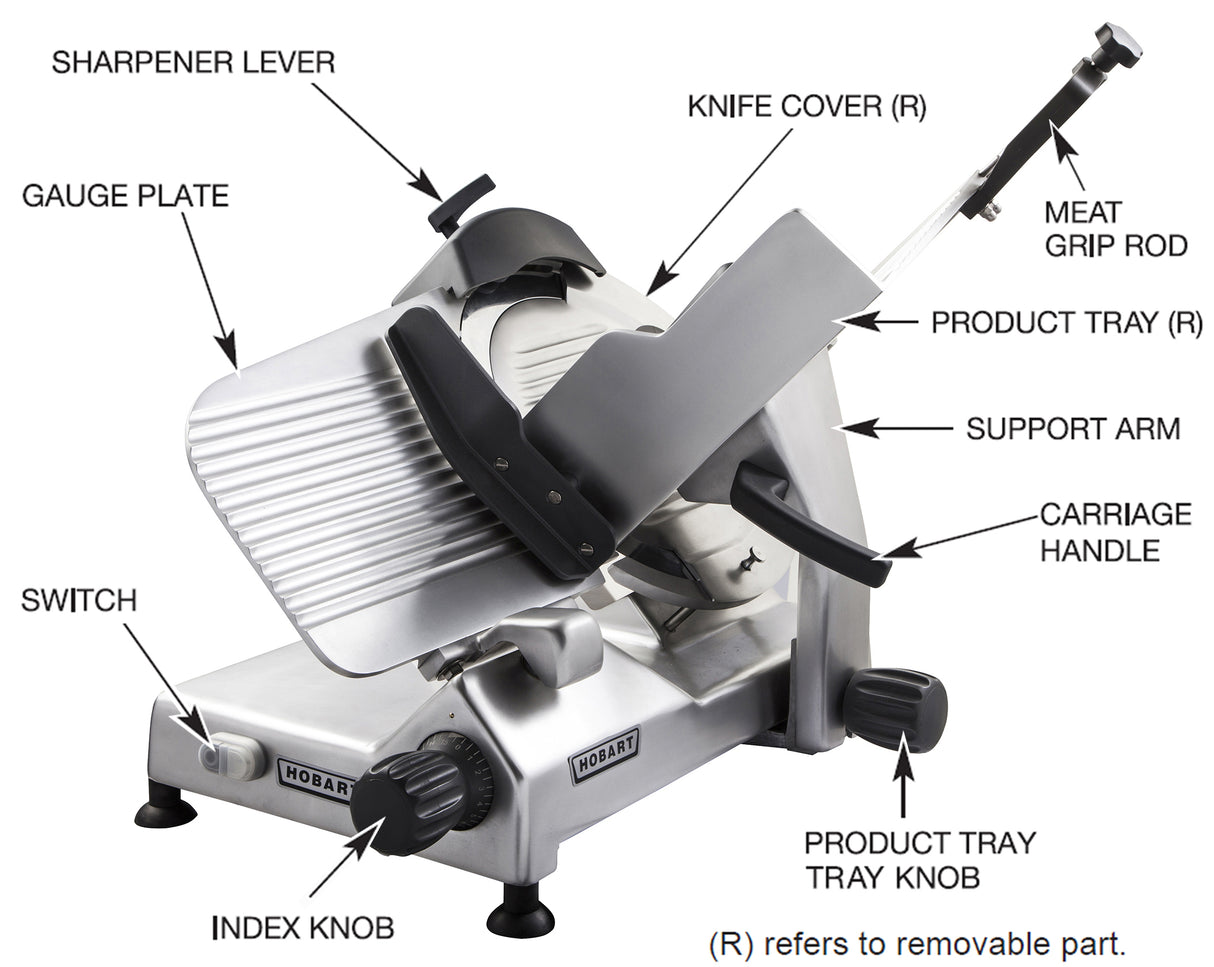 SHARPENER LEVER

KNIFE COVER (R)

GAUGE PLATE

MEAT GRIP ROD

PRODUCT TRAY (R)

SUPPORT ARM

CARRIAGE HANDLE

SWITCH

HOBART

HOBART

PRODUCT TRAY TRAY KNOB

INDEX KNOB

(R) refers to removable part.