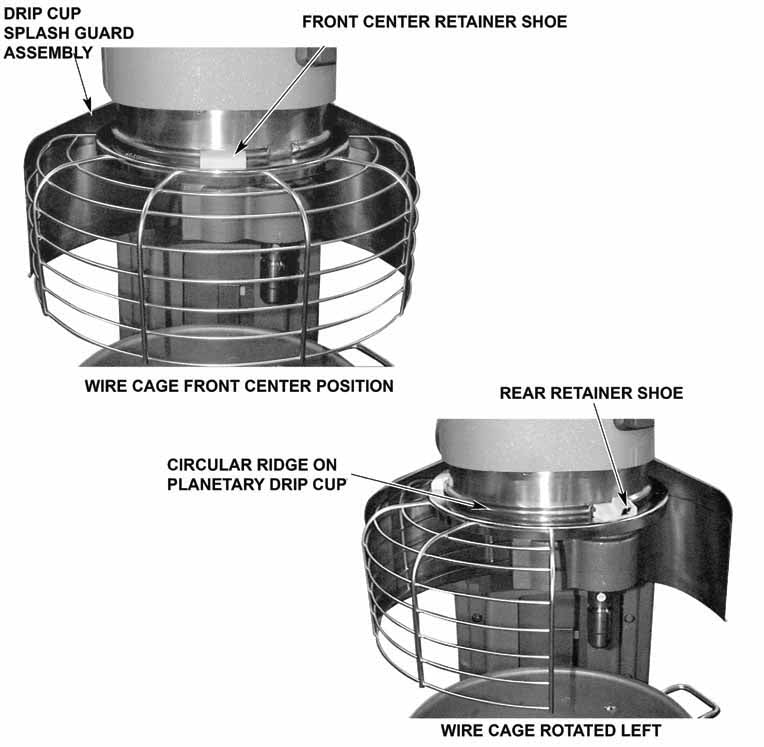 DRIP CUP SPLASH GUARD ASSEMBLY

FRONT CENTER RETAINER SHOE

WIRE CAGE FRONT CENTER POSITION

REAR RETAINER SHOE

CIRCULAR RIDGE ON PLANETARY DRIP CUP

WIRE CAGE ROTATED LEFT